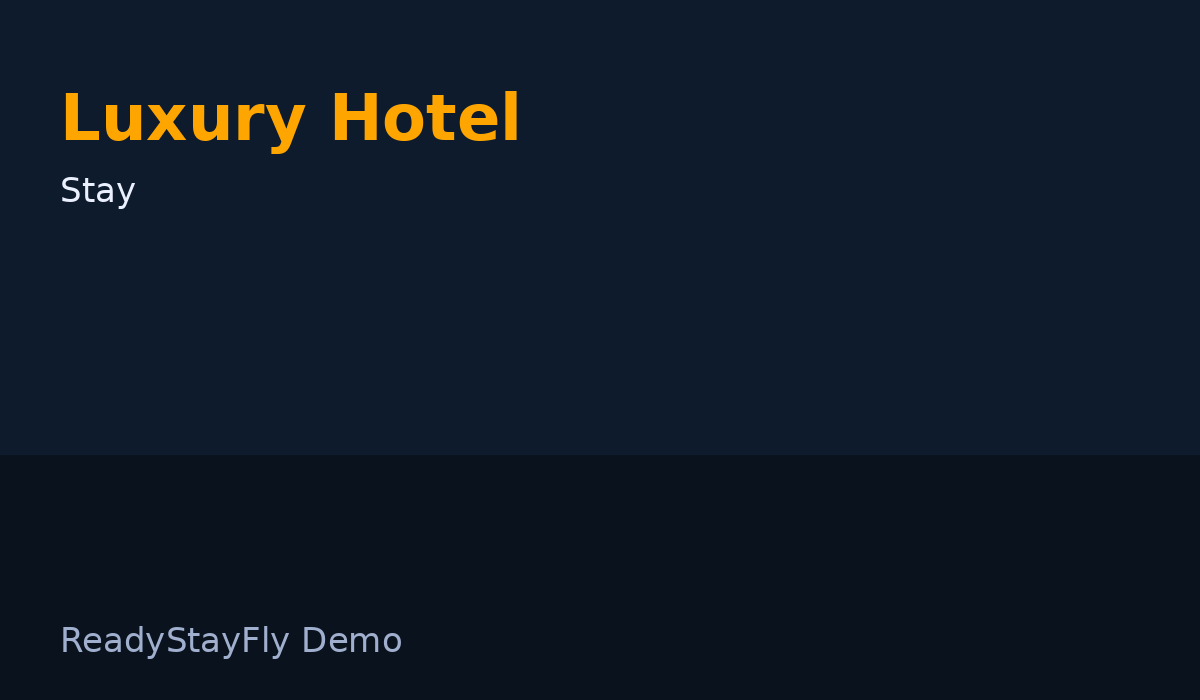 Luxury Hotel

Stay

ReadyStayFly Demo